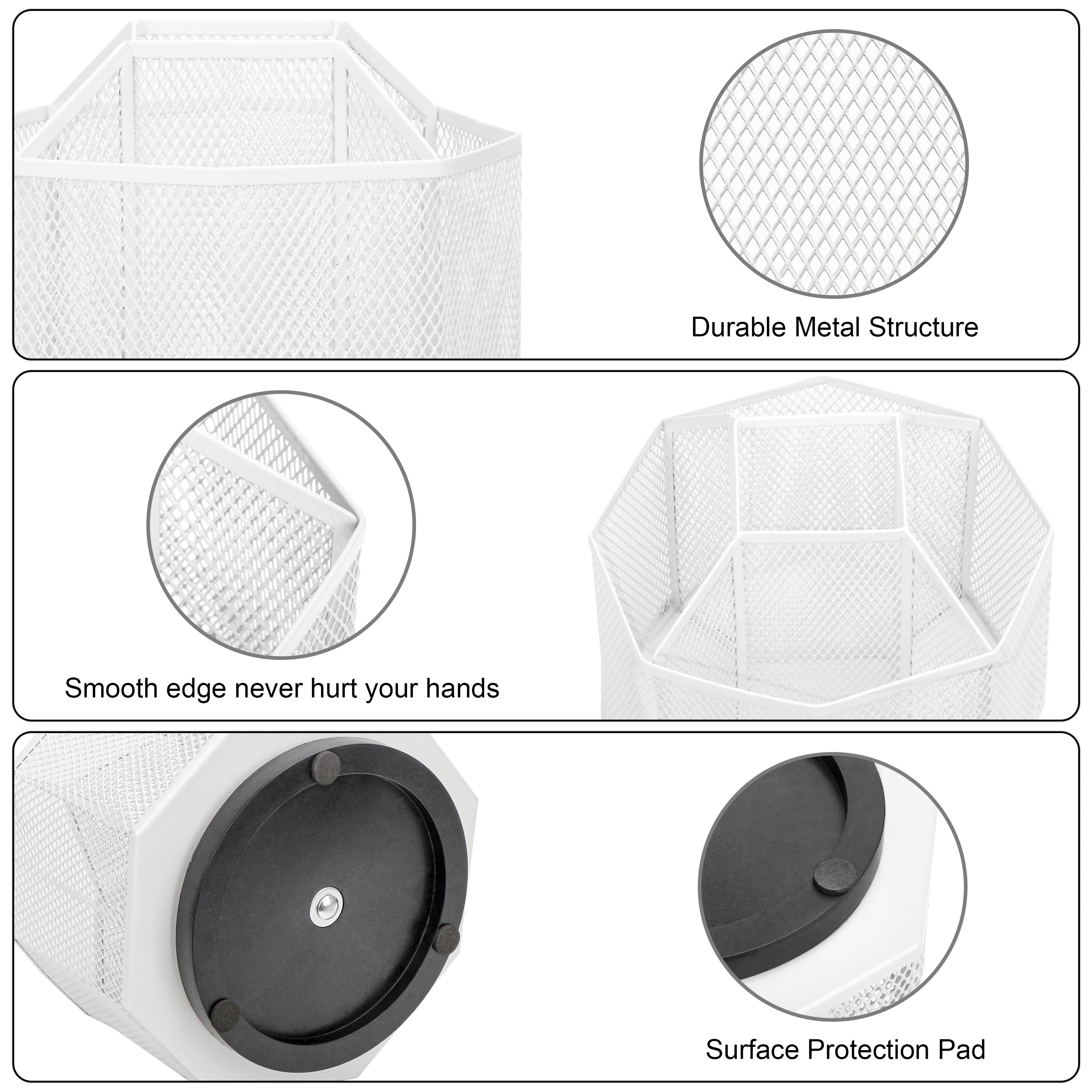 Durable Metal Structure

Smooth edge never hurt your hands

Surface Protection Pad